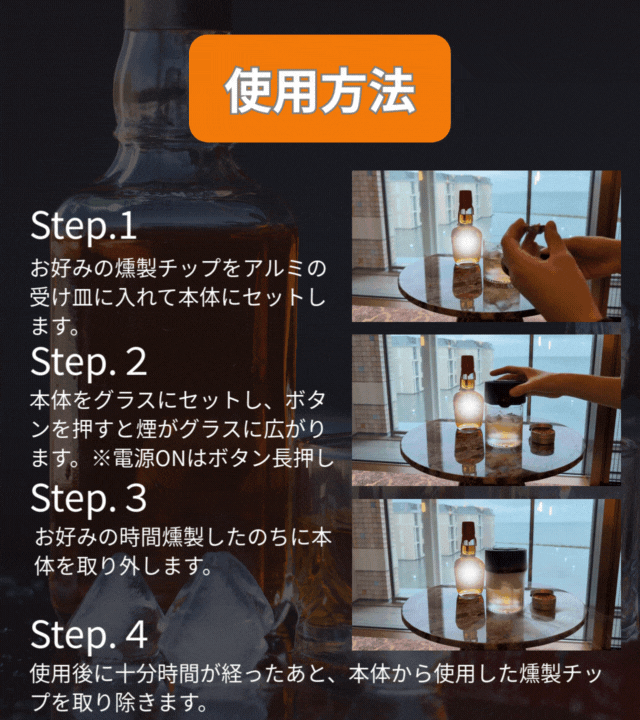 使用方法

Step.1
お好みの燻製チップをアルミの受け皿に入れて本体にセットします。

Step. 2
本体をグラスにセットし、ボタンを押すと煙がグラスに広がります。※電源ONはボタン長押し

Step. 3
お好みの時間燻製したのちに本体を取り外します。

Step. 4
使用後に十分時間が経ったあと、本体から使用した燻製チップを取り除きます。